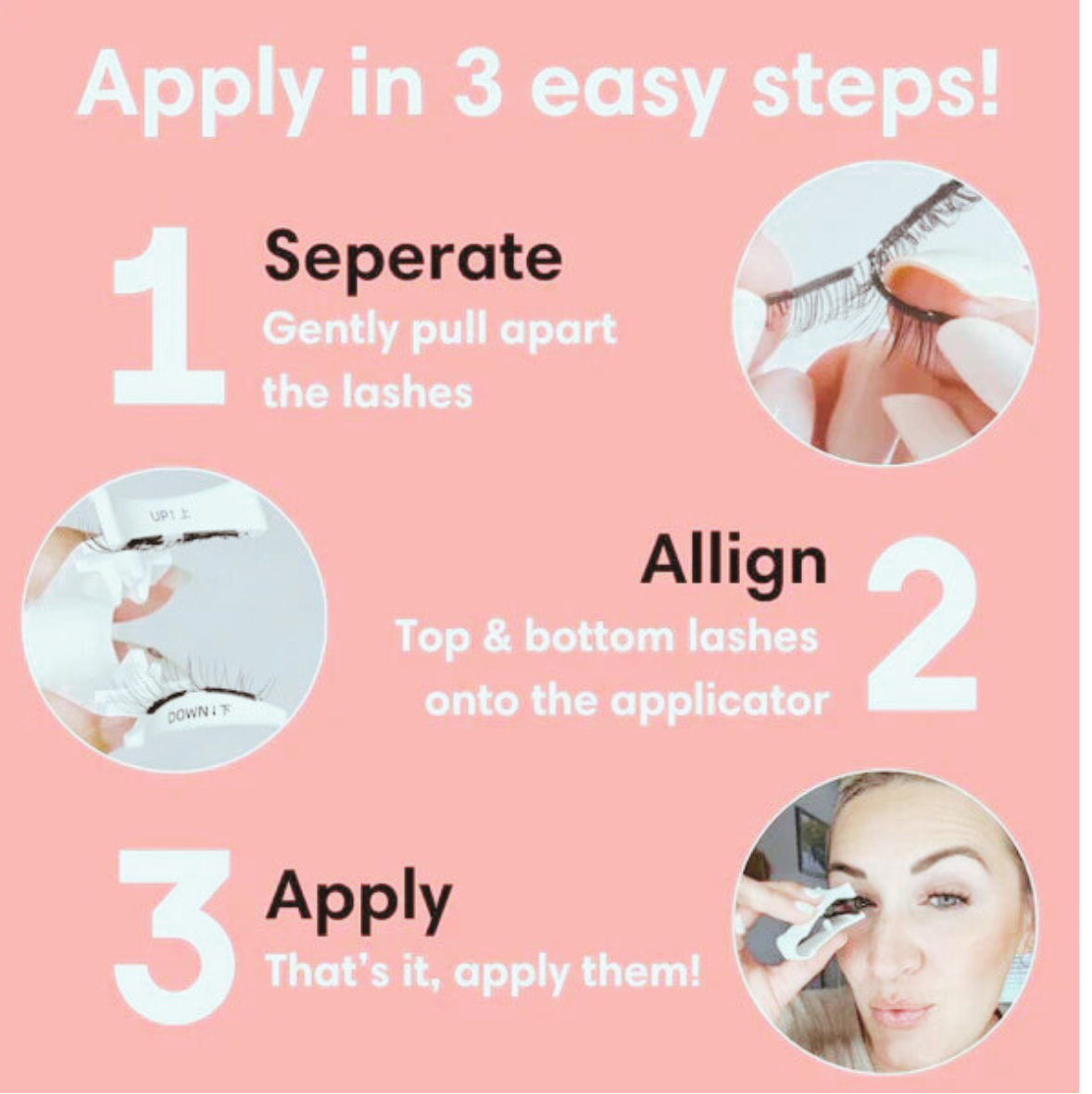 Apply in 3 easy steps!

1

Seperate

Gently pull apart the lashes

UP↑上

DOWN↓下

Allign

Top & bottom lashes onto the applicator

2

3

Apply

That's it, apply them!